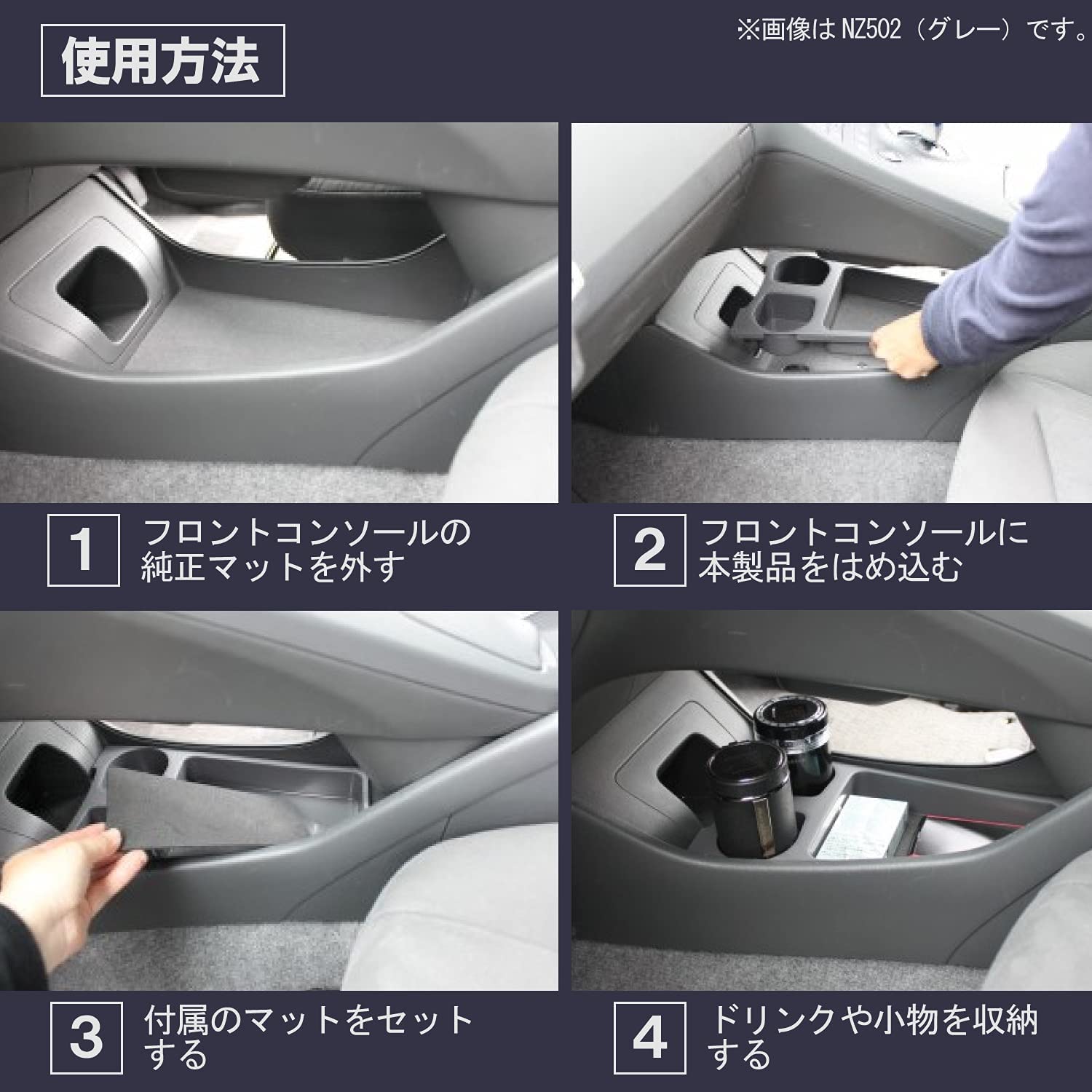 使用方法

※画像は NZ502（グレー）です。

1 フロントコンソールの純正マットを外す

2 フロントコンソールに本製品をはめ込む

3 付属のマットをセットする

4 ドリンクや小物を収納する