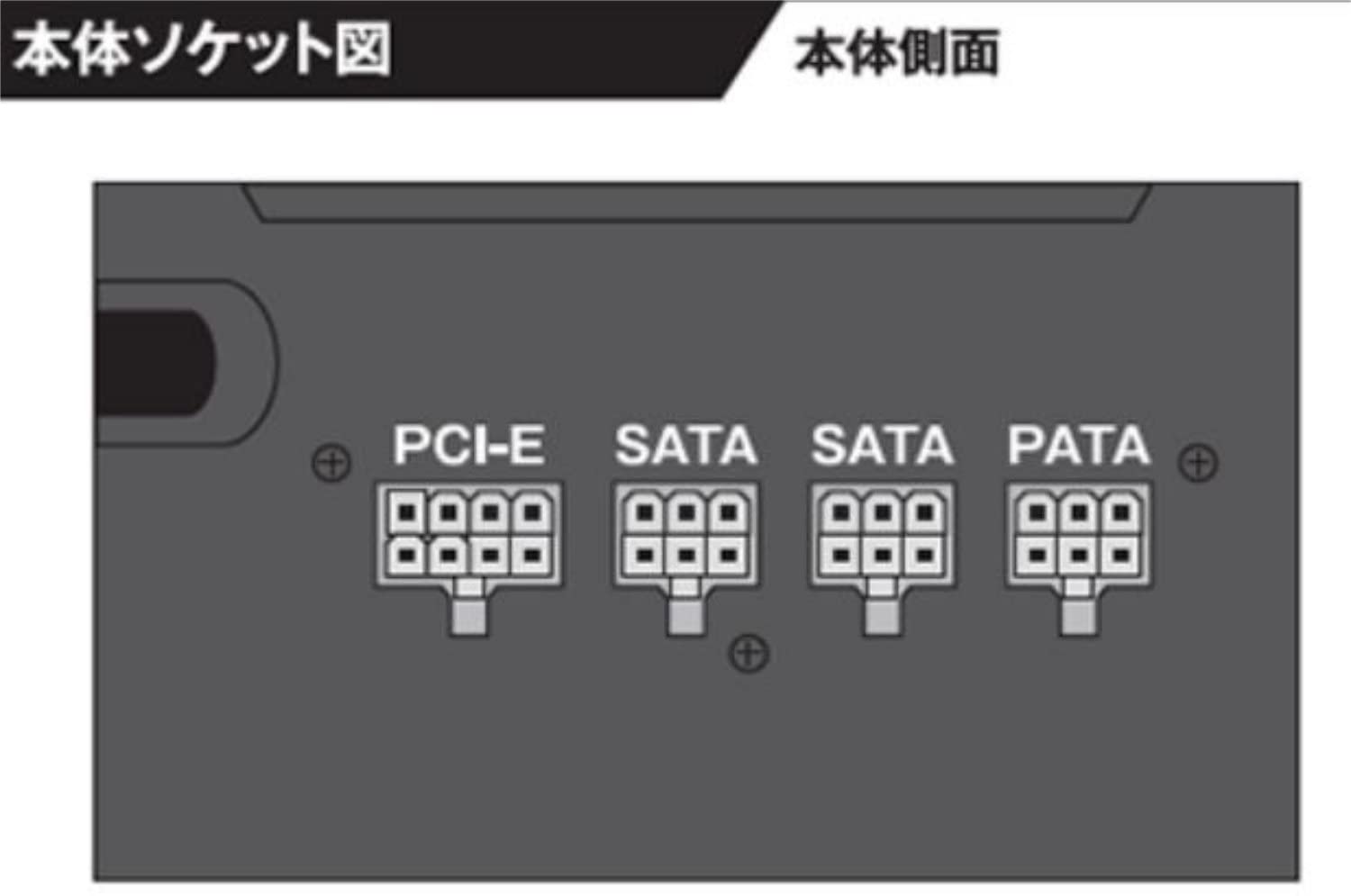 本体ソケット図

本体側面

PCI-E SATA SATA PATA